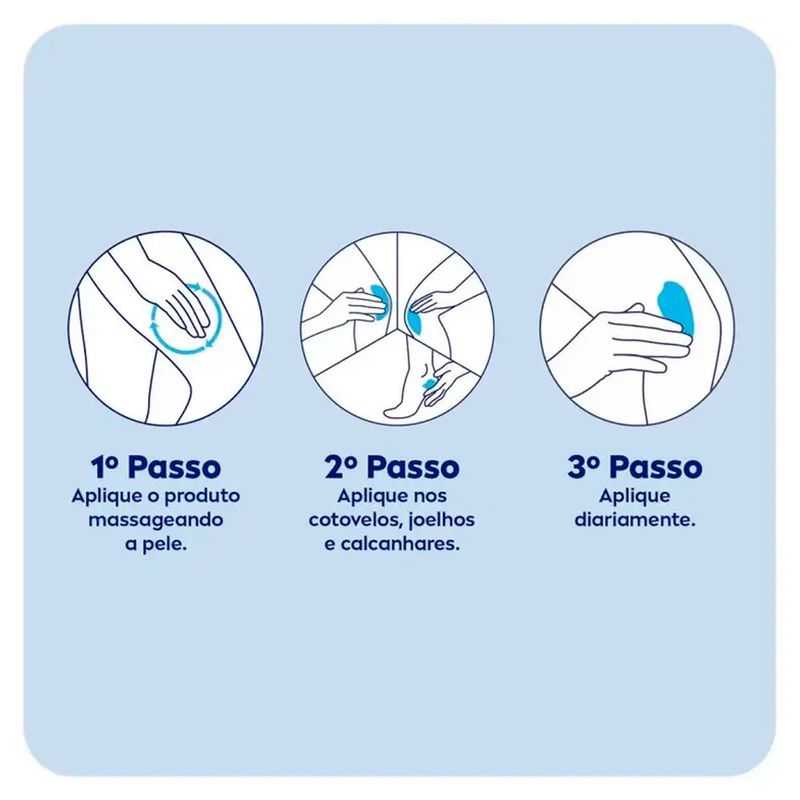 1º Passo
Aplique o produto massageando a pele.

2º Passo
Aplique nos cotovelos, joelhos e calcanhares.

3º Passo
Aplique diariamente.